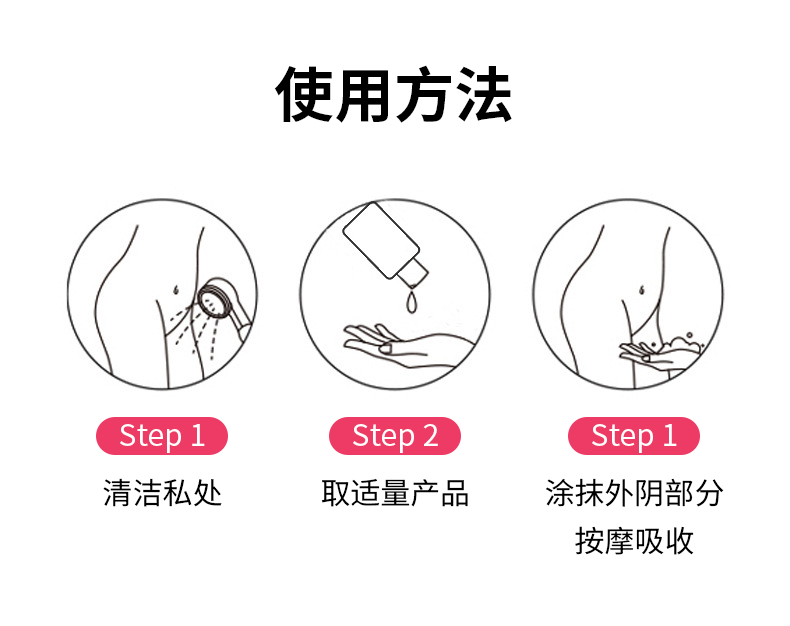 使用方法

Step 1
清洁私处

Step 2
取适量产品

Step 1
涂抹外阴部分
按摩吸收