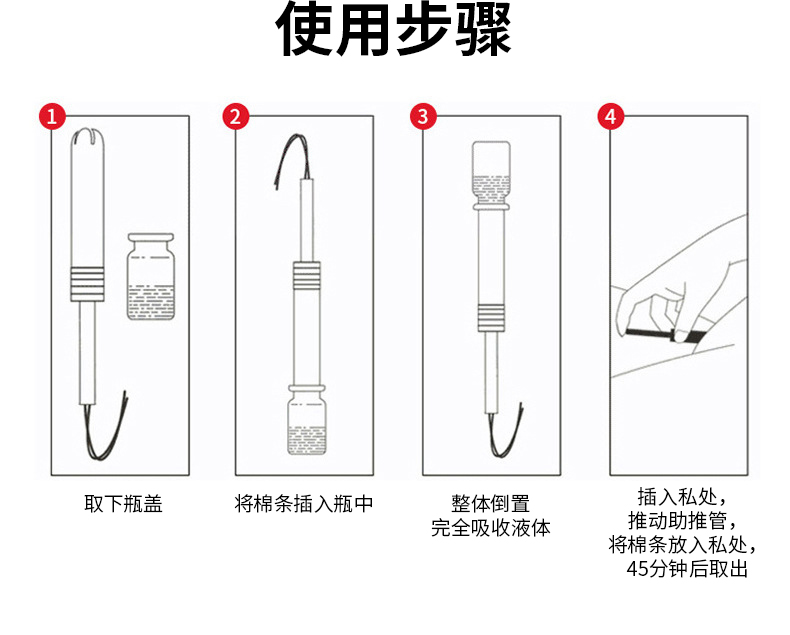 使用步骤

1

取下瓶盖

2

将棉条插入瓶中

3

整体倒置
完全吸收液体

4

插入私处，
推动助推管，
将棉条放入私处，
45分钟后取出