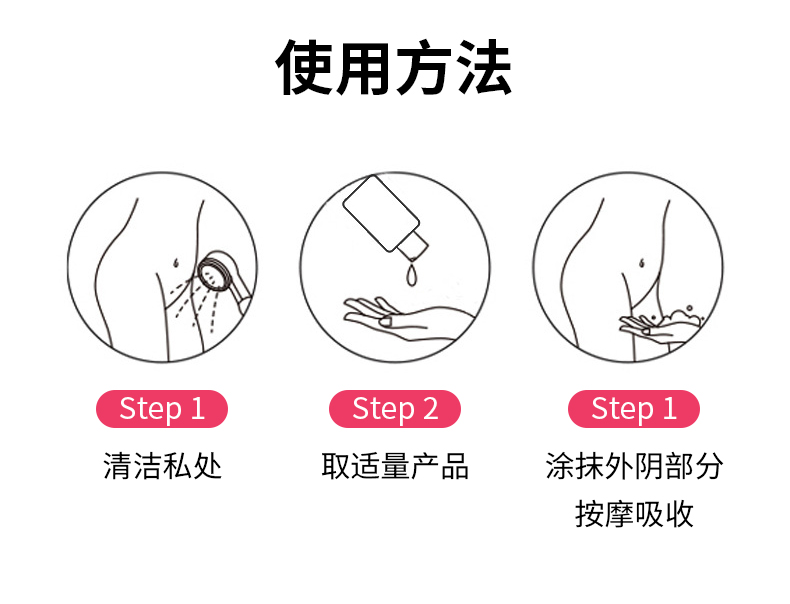 使用方法

Step 1
清洁私处

Step 2
取适量产品

Step 1
涂抹外阴部分
按摩吸收